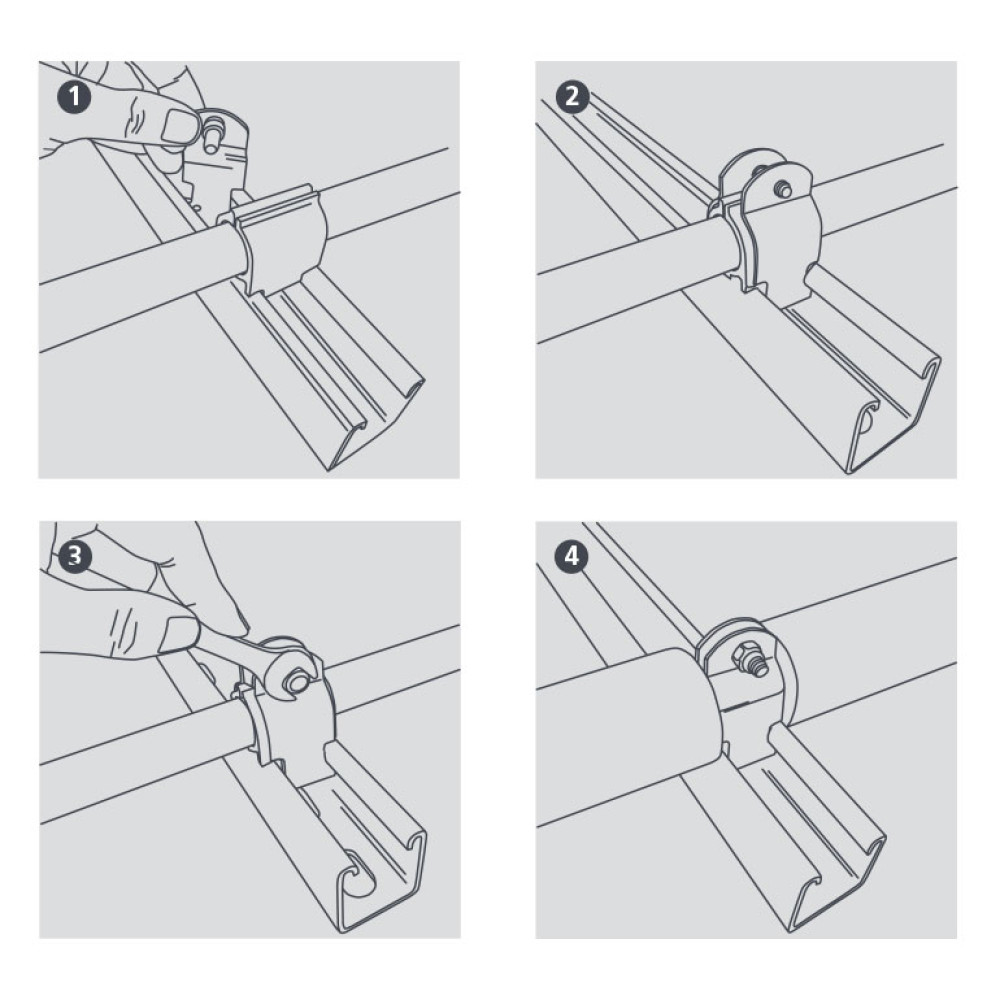 1

2

3

4