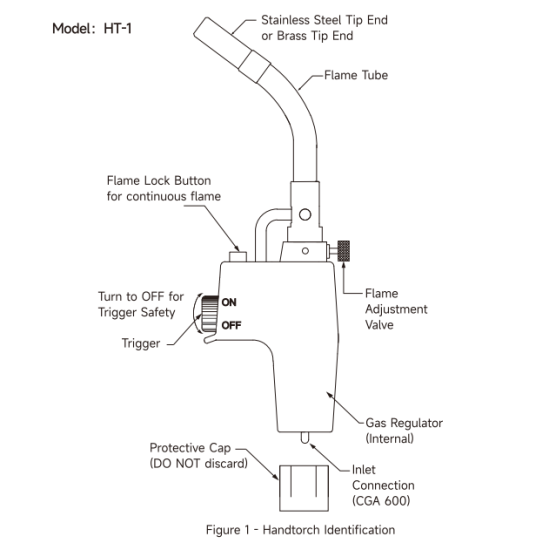 Model: HT-1

Stainless Steel Tip End or Brass Tip End

Flame Tube

Flame Lock Button for continuous flame

Turn to OFF for Trigger Safety

ON

OFF

Trigger

Flame Adjustment Valve

Gas Regulator (Internal)

Protective Cap (DO NOT discard)

Inlet Connection (CGA 600)

Figure 1 - Handtorch Identification