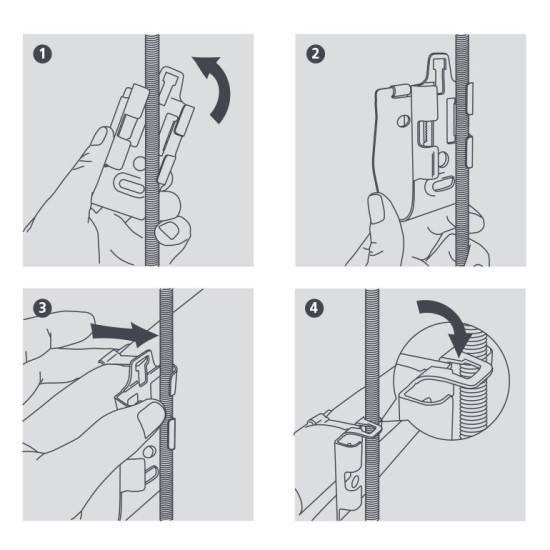 1

2

3

4