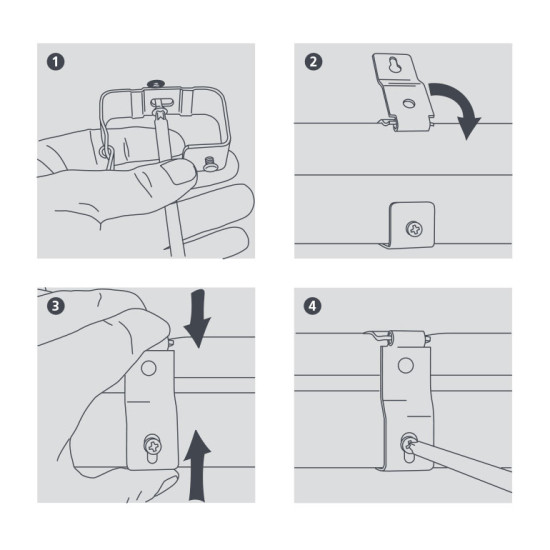 1

2

3

4