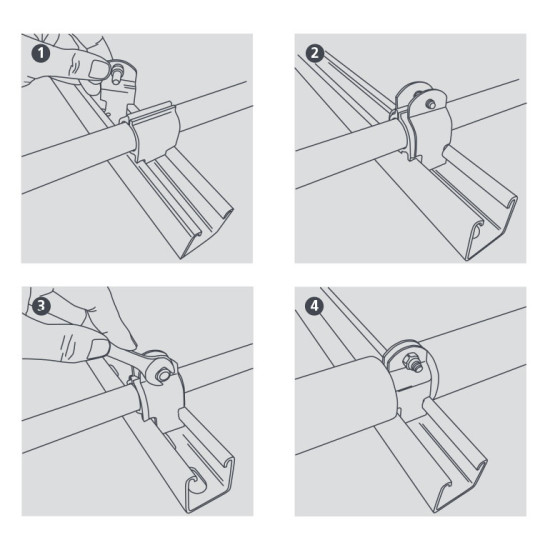 1

2

3

4