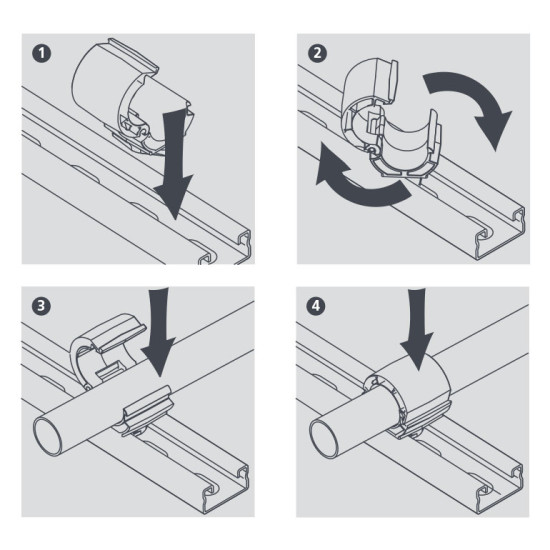 1

2

3

4